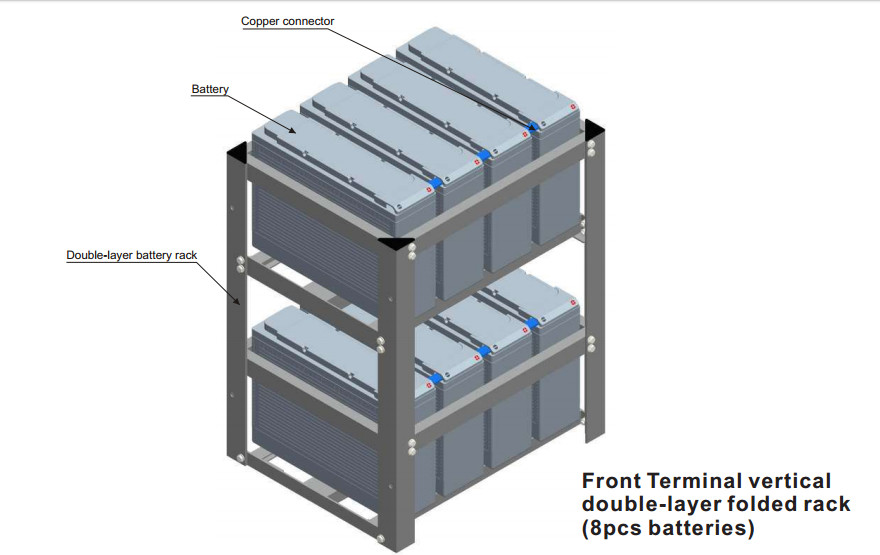 Copper connector

Battery

Double-layer battery rack

Front Terminal vertical double-layer folded rack (8pcs batteries)